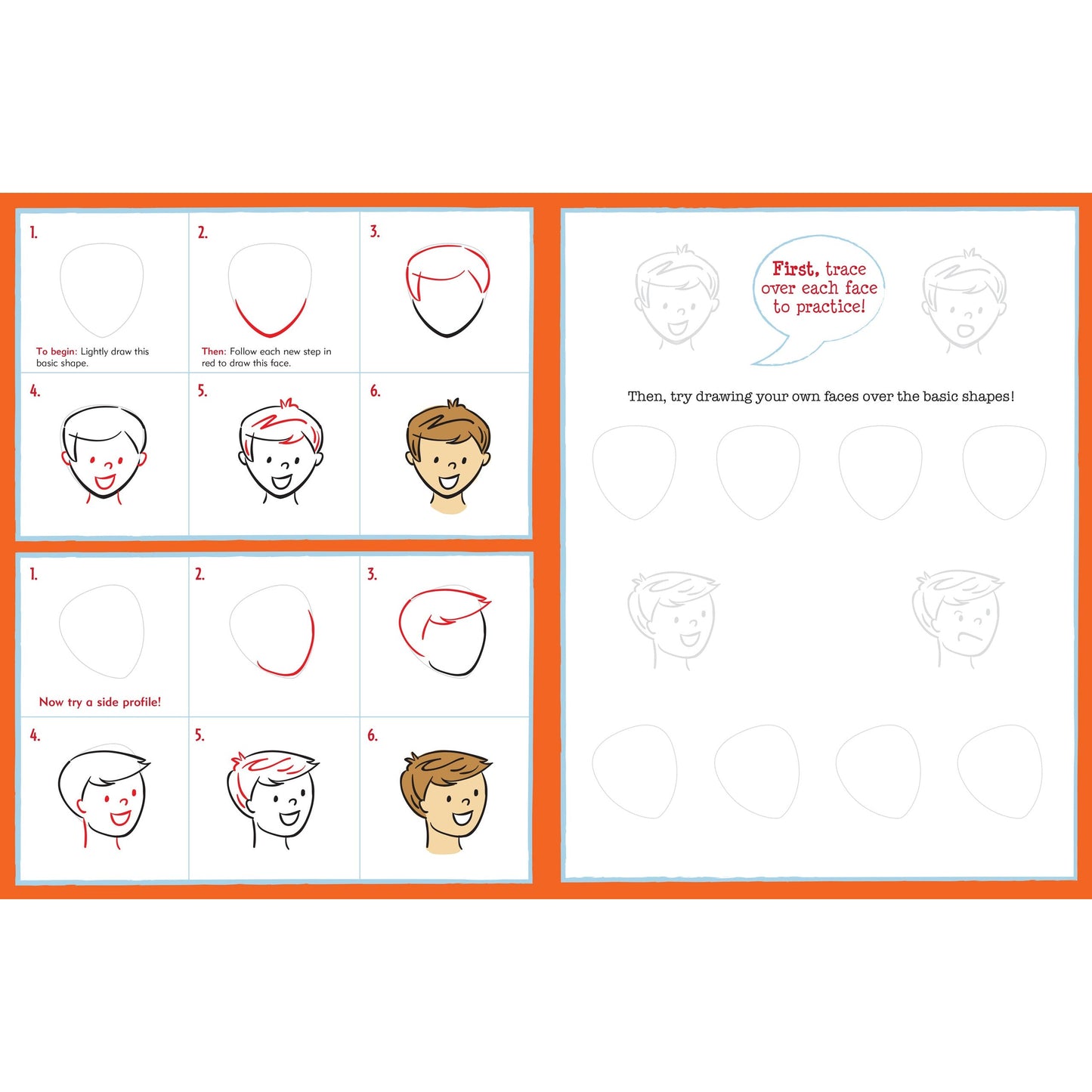 1.

To begin: Lightly draw this basic shape.

2.

Then: Follow each new step in red to draw this face.

3.

4.

5.

6.

1.

Now try a side profile!

2.

3.

4.

5.

6.

First, trace over each face to practice!

Then, try drawing your own faces over the basic shapes!